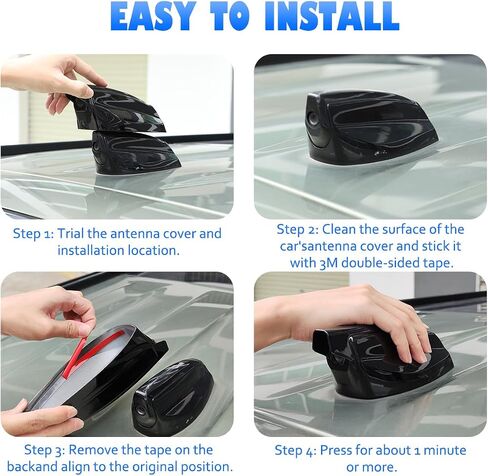 EASY TO INSTALL

Step 1: Trial the antenna cover and installation location.

Step 2: Clean the surface of the car'santenna cover and stick it with 3M double-sided tape.

Step 3: Remove the tape on the backand align to the original position.

Step 4: Press for about 1 minute or more.