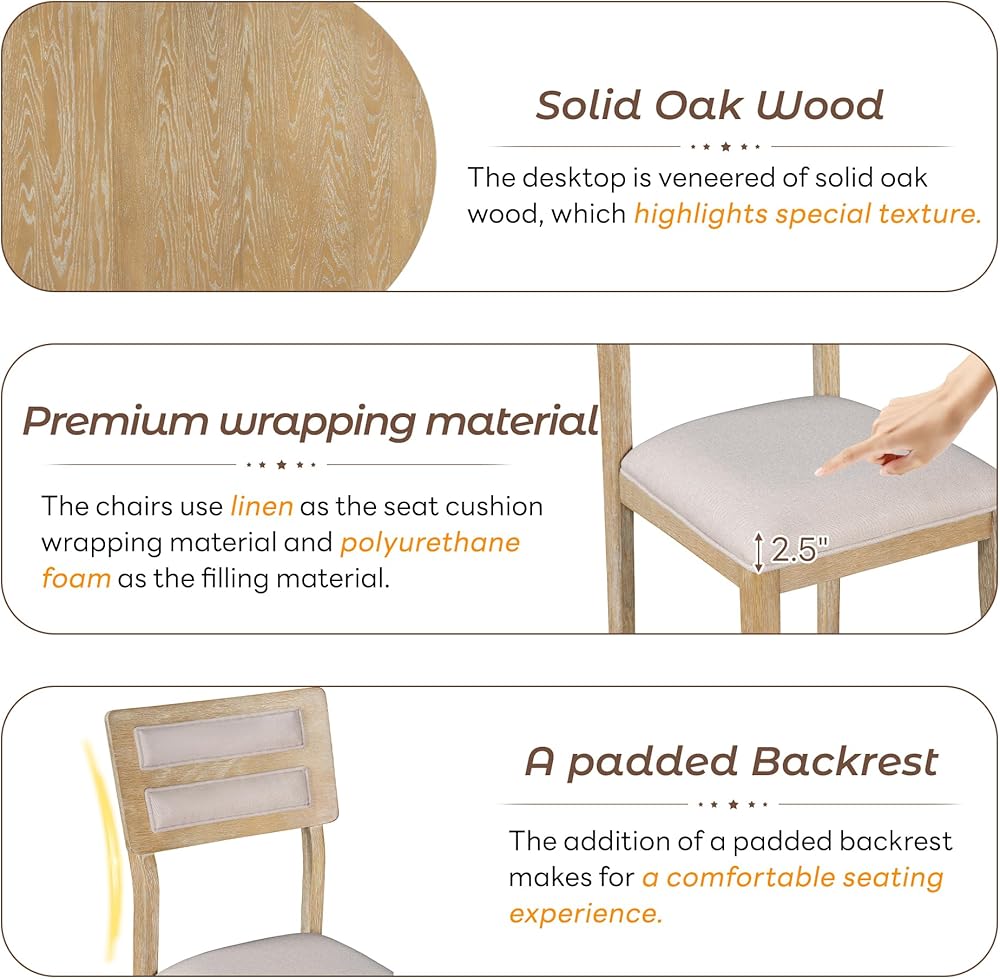 Solid Oak Wood

The desktop is veneered of solid oak wood, which highlights special texture.

Premium wrapping material

The chairs use linen as the seat cushion wrapping material and polyurethane foam as the filling material.

2.5"

A padded Backrest

The addition of a padded backrest makes for a comfortable seating experience.