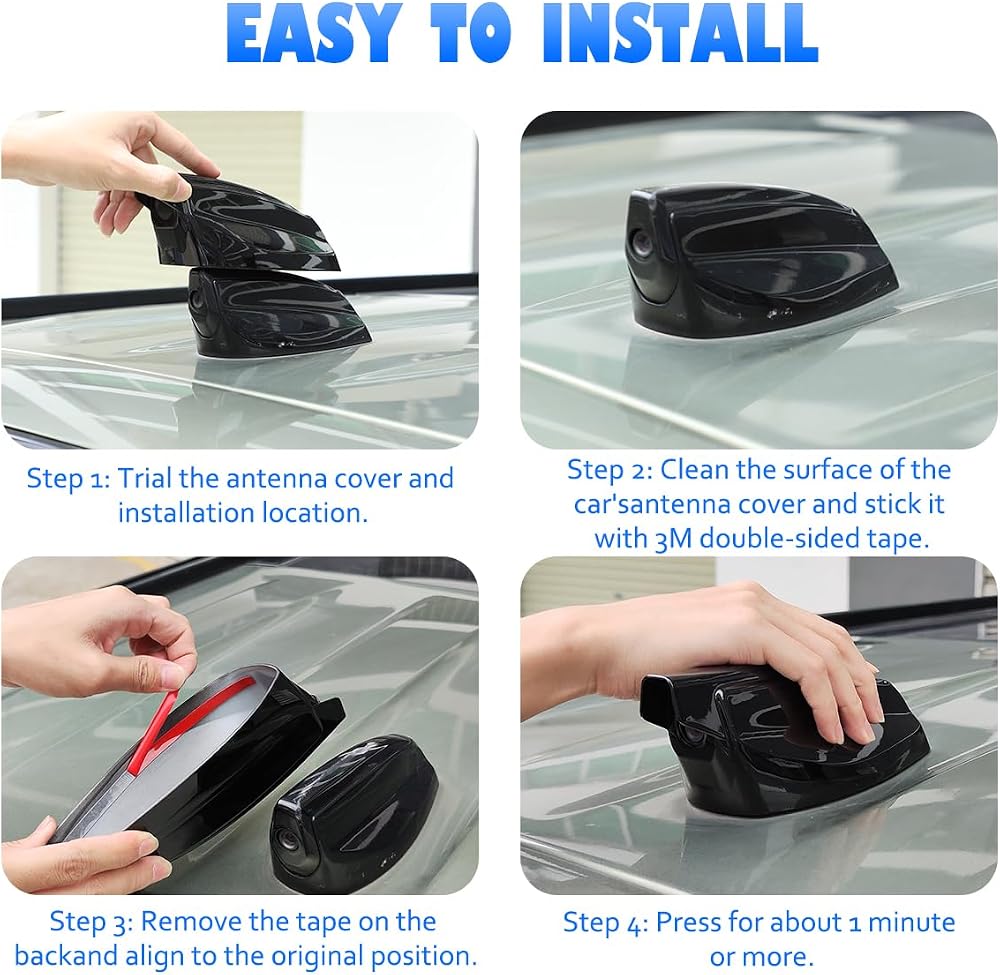 EASY TO INSTALL

Step 1: Trial the antenna cover and installation location.

Step 2: Clean the surface of the car'santenna cover and stick it with 3M double-sided tape.

Step 3: Remove the tape on the backand align to the original position.

Step 4: Press for about 1 minute or more.