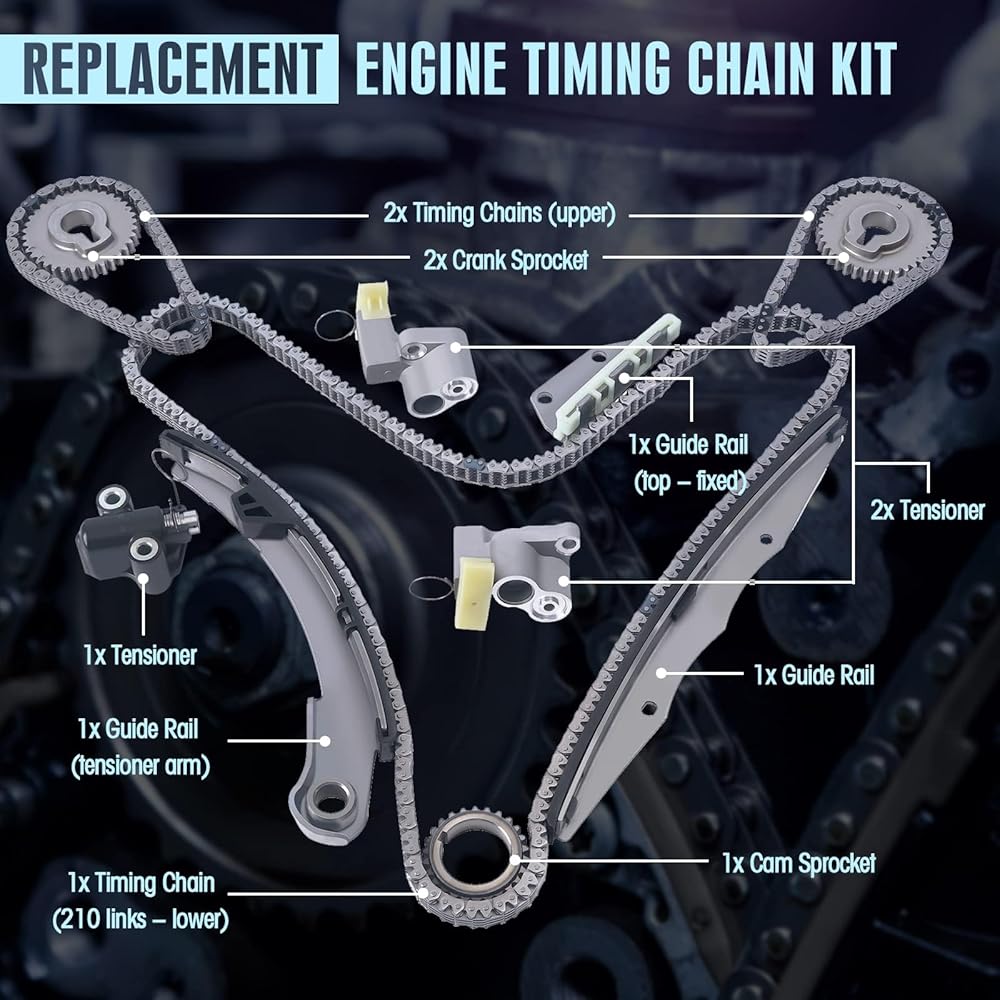 REPLACEMENT ENGINE TIMING CHAIN KIT

2x Timing Chains (upper)

2x Crank Sprocket

1x Guide Rail (top – fixed)

2x Tensioner

1x Tensioner

1x Guide Rail

1x Guide Rail (tensioner arm)

1x Cam Sprocket

1x Timing Chain (210 links – lower)