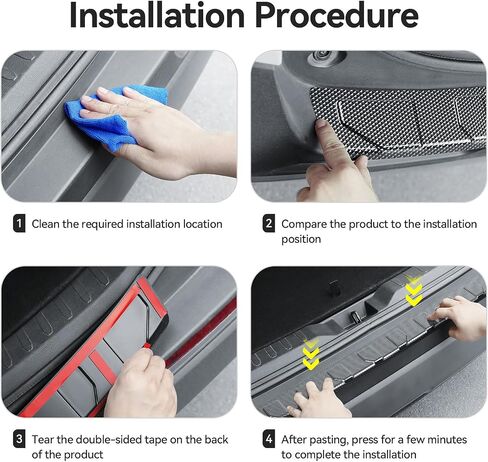 Installation Procedure

1 Clean the required installation location

2 Compare the product to the installation position

3 Tear the double-sided tape on the back of the product

4 After pasting, press for a few minutes to complete the installation