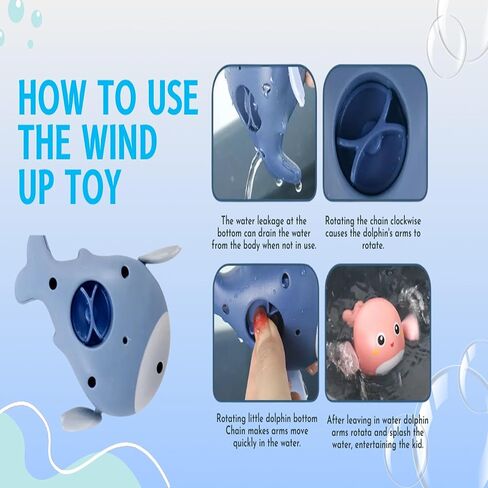 HOW TO USE THE WIND UP TOY

The water leakage at the bottom can drain the water from the body when not in use.

Rotating the chain clockwise causes the dolphin's arms to rotate.

Rotating little dolphin bottom Chain makes arms move quickly in the water.

After leaving in water dolphin arms rotata and splash the water, entertaining the kid.