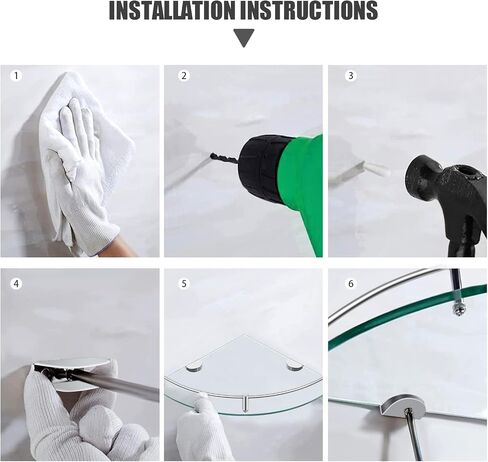 INSTALLATION INSTRUCTIONS

1

2

3

4

5

6