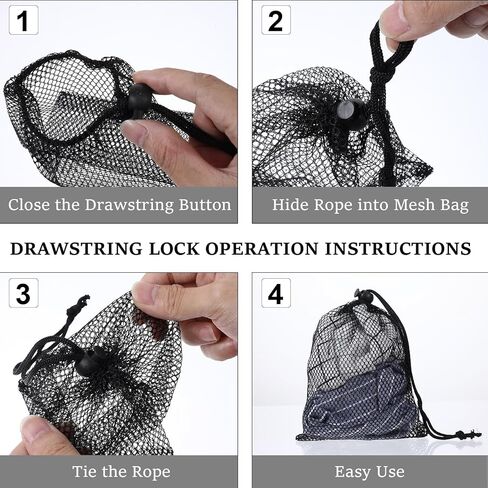 1

Close the Drawstring Button

2

Hide Rope into Mesh Bag

DRAWSTRING LOCK OPERATION INSTRUCTIONS

3

Tie the Rope

4

Easy Use