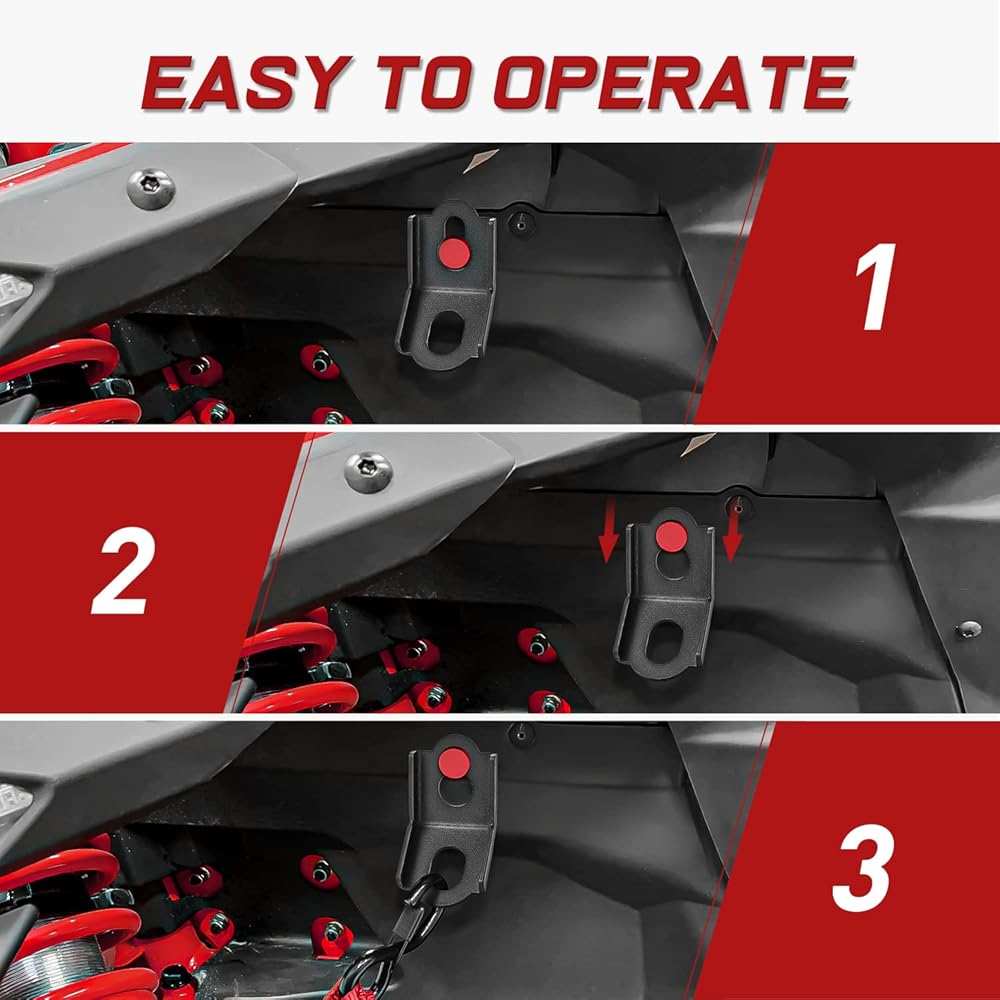 EASY TO OPERATE

1

2

3