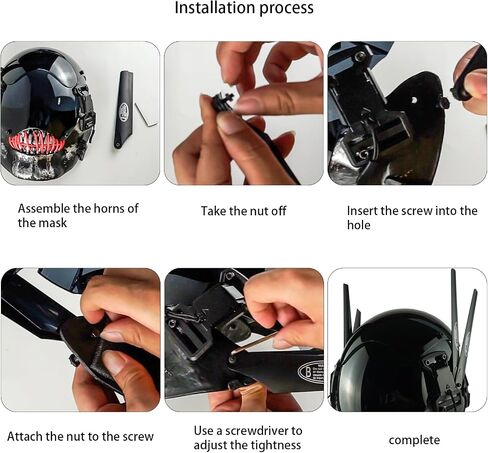 Installation process

Assemble the horns of the mask

Take the nut off

Insert the screw into the hole

Attach the nut to the screw

Use a screwdriver to adjust the tightness

complete