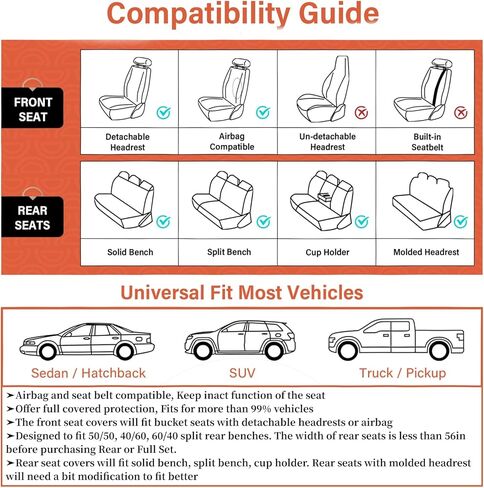 Compatibility Guide

FRONT SEAT

Detachable Headrest

Airbag Compatible

Un-detachable Headrest

Built-in Seatbelt

REAR SEATS

Solid Bench

Split Bench

Cup Holder

Molded Headrest

Universal Fit Most Vehicles

Sedan / Hatchback

SUV

Truck / Pickup

➤Airbag and seat belt compatible, Keep inact function of the seat
➤Offer full covered protection, Fits for more than 99% vehicles
➤The front seat covers will fit bucket seats with detachable headrests or airbag
➤Designed to fit 50/50, 40/60, 60/40 split rear benches. The width of rear seats is less than 56in before purchasing Rear or Full Set.
➤Rear seat covers will fit solid bench, split bench, cup holder. Rear seats with molded headrest will need a bit modification to fit better