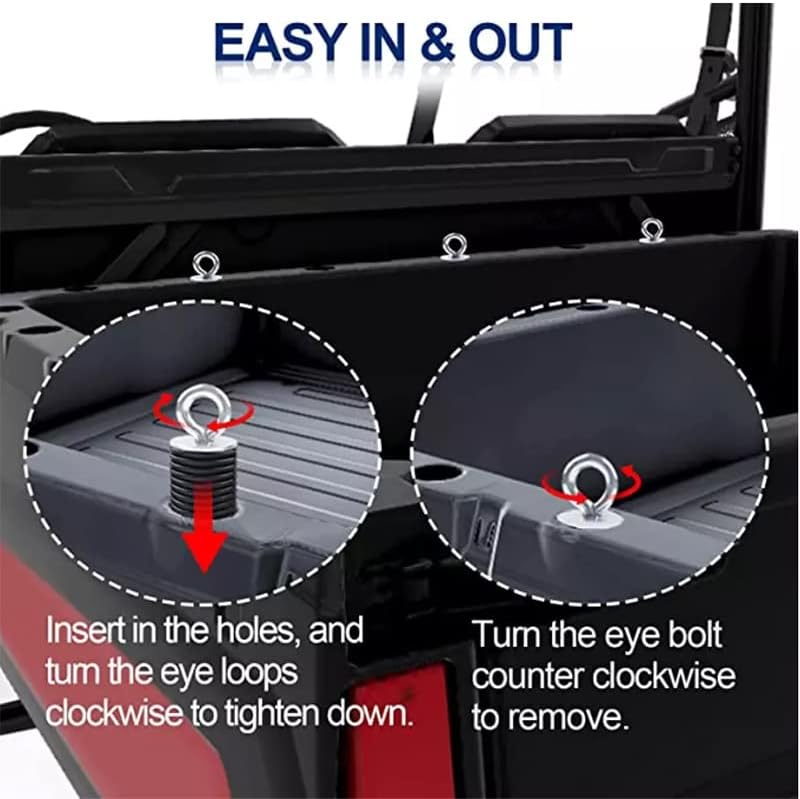 EASY IN & OUT

Insert in the holes, and turn the eye loops clockwise to tighten down.

Turn the eye bolt counter clockwise to remove.