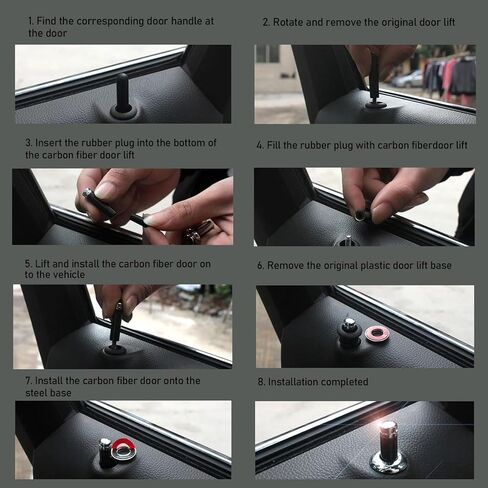 1. Find the corresponding door handle at the door

2. Rotate and remove the original door lift

3. Insert the rubber plug into the bottom of the carbon fiber door lift

4. Fill the rubber plug with carbon fiberdoor lift

5. Lift and install the carbon fiber door on to the vehicle

6. Remove the original plastic door lift base

7. Install the carbon fiber door onto the steel base

8. Installation completed