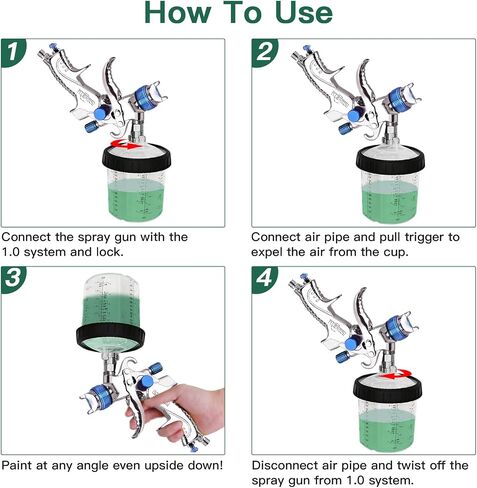 How To Use

1

Connect the spray gun with the 1.0 system and lock.

2

Connect air pipe and pull trigger to expel the air from the cup.

3

Paint at any angle even upside down!

4

Disconnect air pipe and twist off the spray gun from 1.0 system.