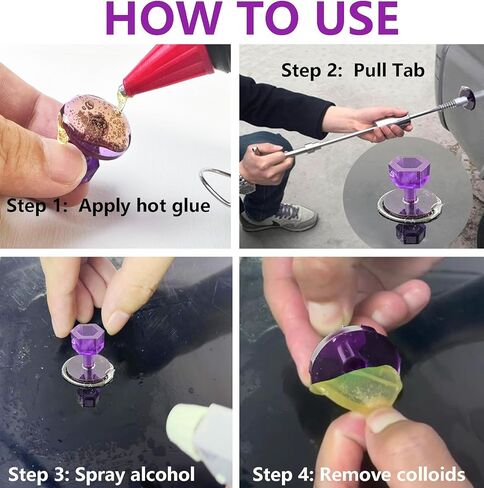 HOW TO USE

Step 1: Apply hot glue

Step 2: Pull Tab

Step 3: Spray alcohol

Step 4: Remove colloids