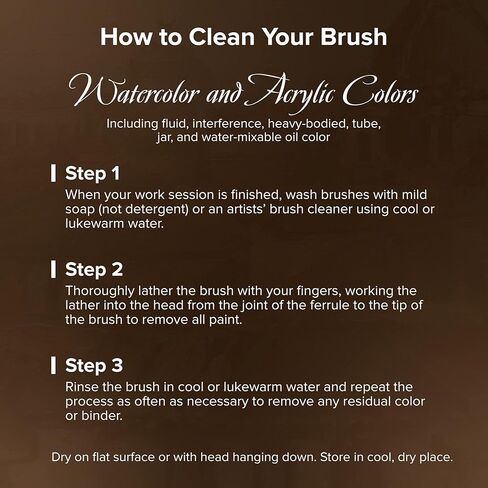 How to Clean Your Brush

Watercolor and Acrylic Colors

Including fluid, interference, heavy-bodied, tube, jar, and water-mixable oil color

Step 1

When your work session is finished, wash brushes with mild soap (not detergent) or an artists' brush cleaner using cool or lukewarm water.

Step 2

Thoroughly lather the brush with your fingers, working the lather into the head from the joint of the ferrule to the tip of the brush to remove all paint.

Step 3

Rinse the brush in cool or lukewarm water and repeat the process as often as necessary to remove any residual color or binder.

Dry on flat surface or with head hanging down. Store in cool, dry place.