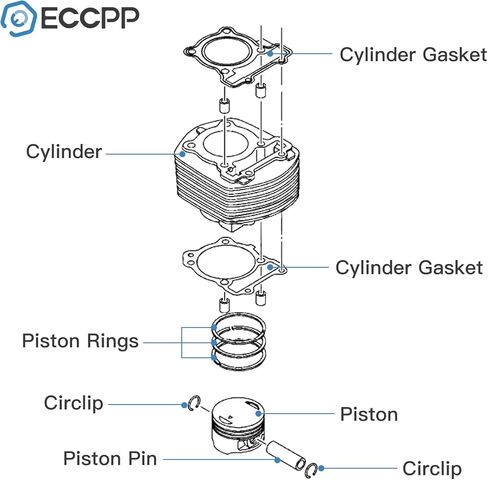 ECCPP

Cylinder Gasket

Cylinder

Cylinder Gasket

Piston Rings

Circlip

Piston

Piston Pin

Circlip