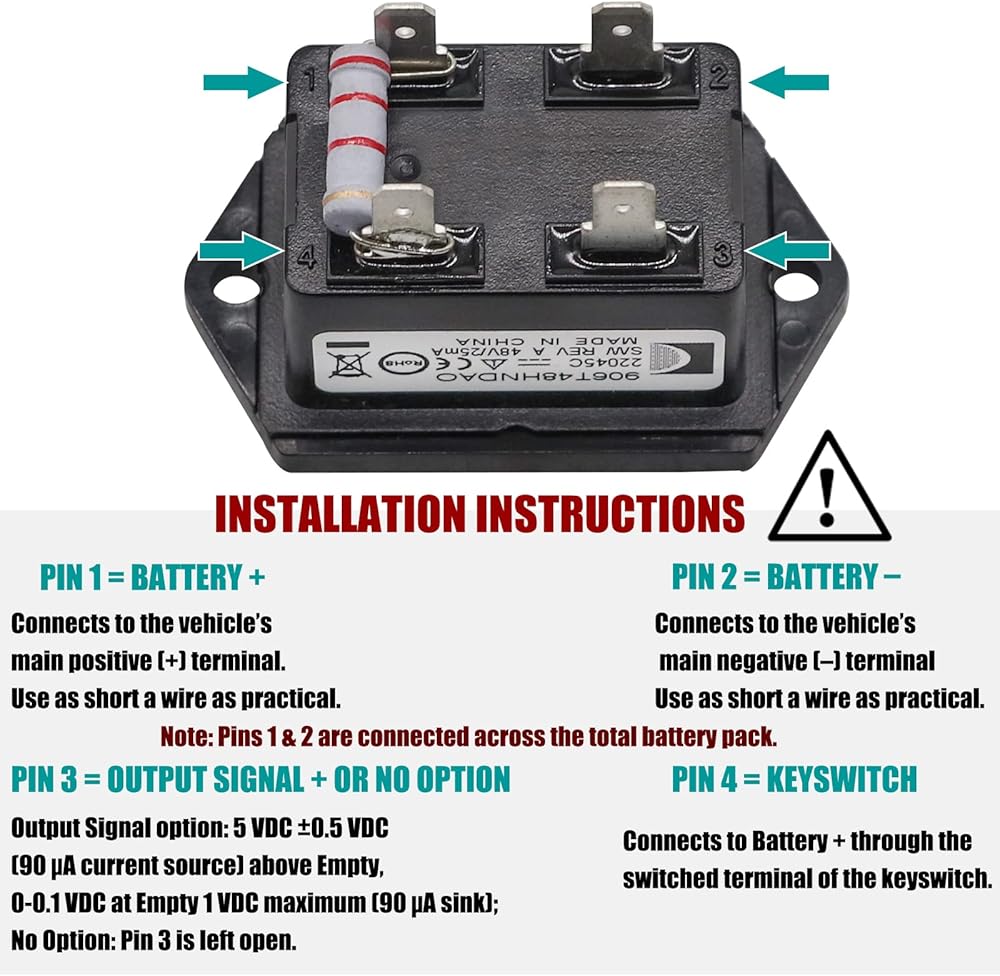 1

2

4

3

906T48HNDAO
22045C
SW REV A 48V/25mA
MADE IN CHINA
RoHS

INSTALLATION INSTRUCTIONS

PIN 1 = BATTERY +

Connects to the vehicle's main positive (+) terminal. Use as short a wire as practical.

PIN 2 = BATTERY –

Connects to the vehicle's main negative (–) terminal Use as short a wire as practical.

Note: Pins 1 & 2 are connected across the total battery pack.

PIN 3 = OUTPUT SIGNAL + OR NO OPTION

Output Signal option: 5 VDC ±0.5 VDC (90 μA current source) above Empty, 0-0.1 VDC at Empty 1 VDC maximum (90 μA sink); No Option: Pin 3 is left open.

PIN 4 = KEYSWITCH

Connects to Battery + through the switched terminal of the keyswitch.