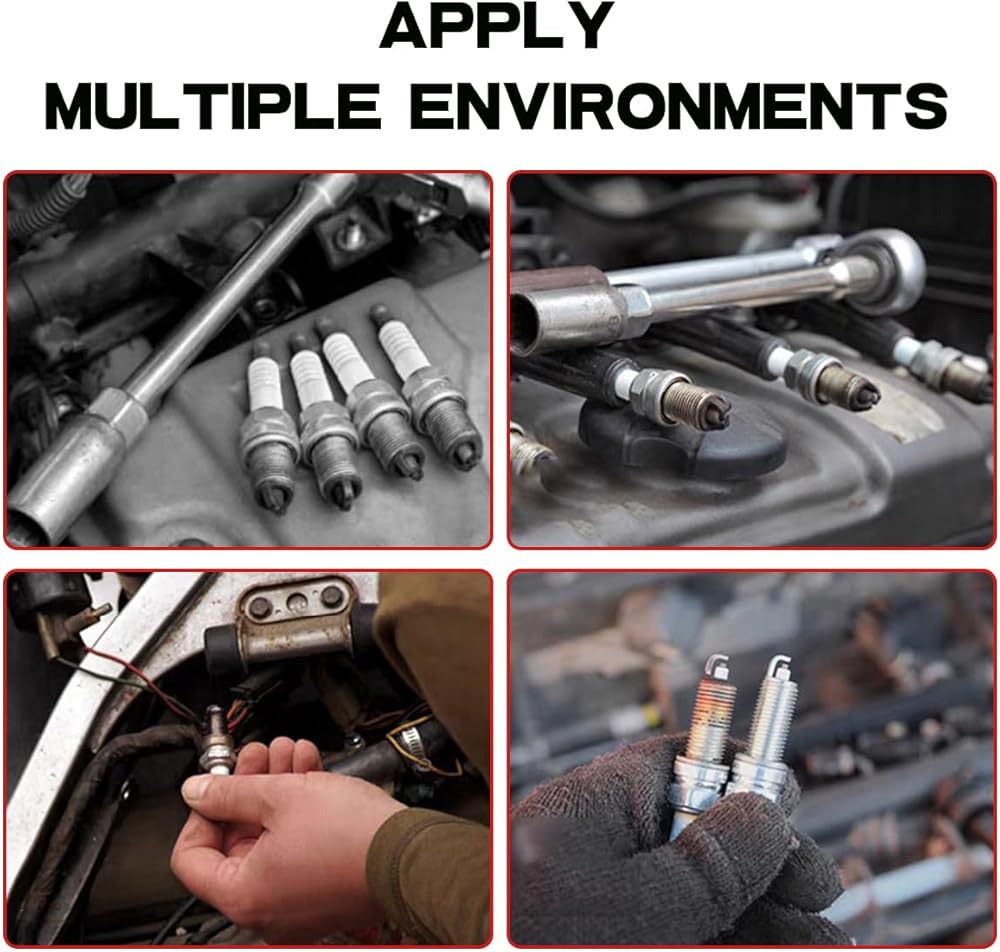 APPLY
MULTIPLE ENVIRONMENTS