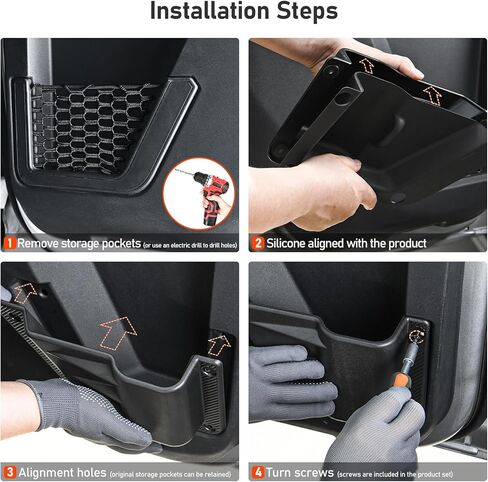 Installation Steps

1 Remove storage pockets (or use an electric drill to drill holes)

2 Silicone aligned with the product

3 Alignment holes (original storage pockets can be retained)

4 Turn screws (screws are included in the product set)