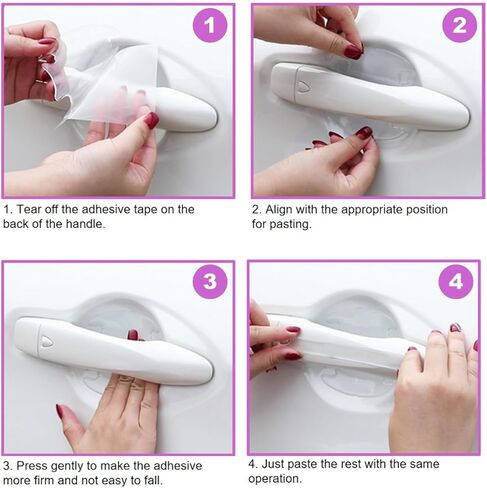 1

1. Tear off the adhesive tape on the back of the handle.

2

2. Align with the appropriate position for pasting.

3

3. Press gently to make the adhesive more firm and not easy to fall.

4

4. Just paste the rest with the same operation.