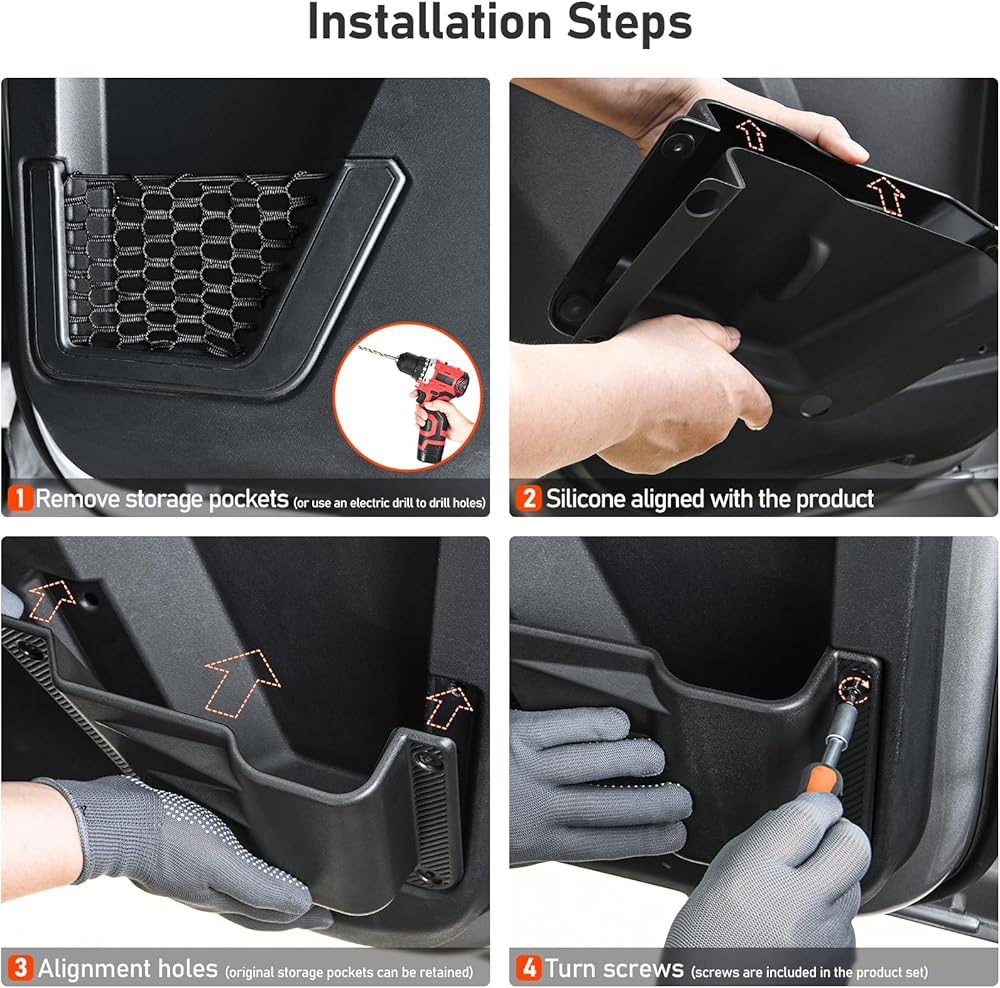 Installation Steps

1 Remove storage pockets (or use an electric drill to drill holes)

2 Silicone aligned with the product

3 Alignment holes (original storage pockets can be retained)

4 Turn screws (screws are included in the product set)