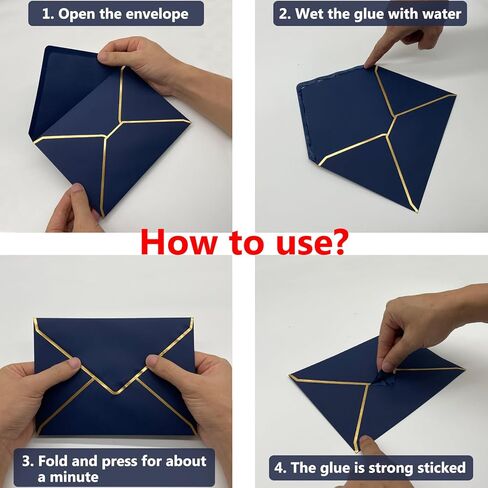 1. Open the envelope

2. Wet the glue with water

How to use?

3. Fold and press for about a minute

4. The glue is strong sticked