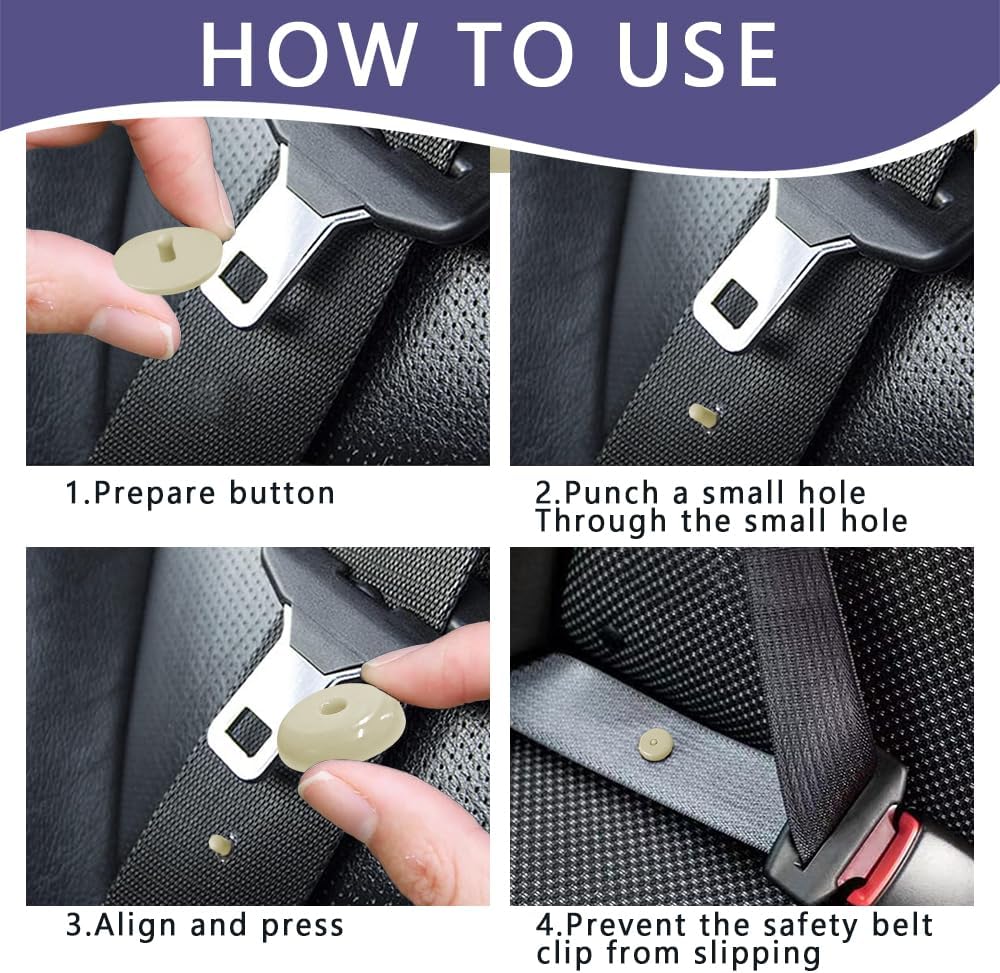 HOW TO USE

1.Prepare button

2.Punch a small hole Through the small hole

3.Align and press

4.Prevent the safety belt clip from slipping