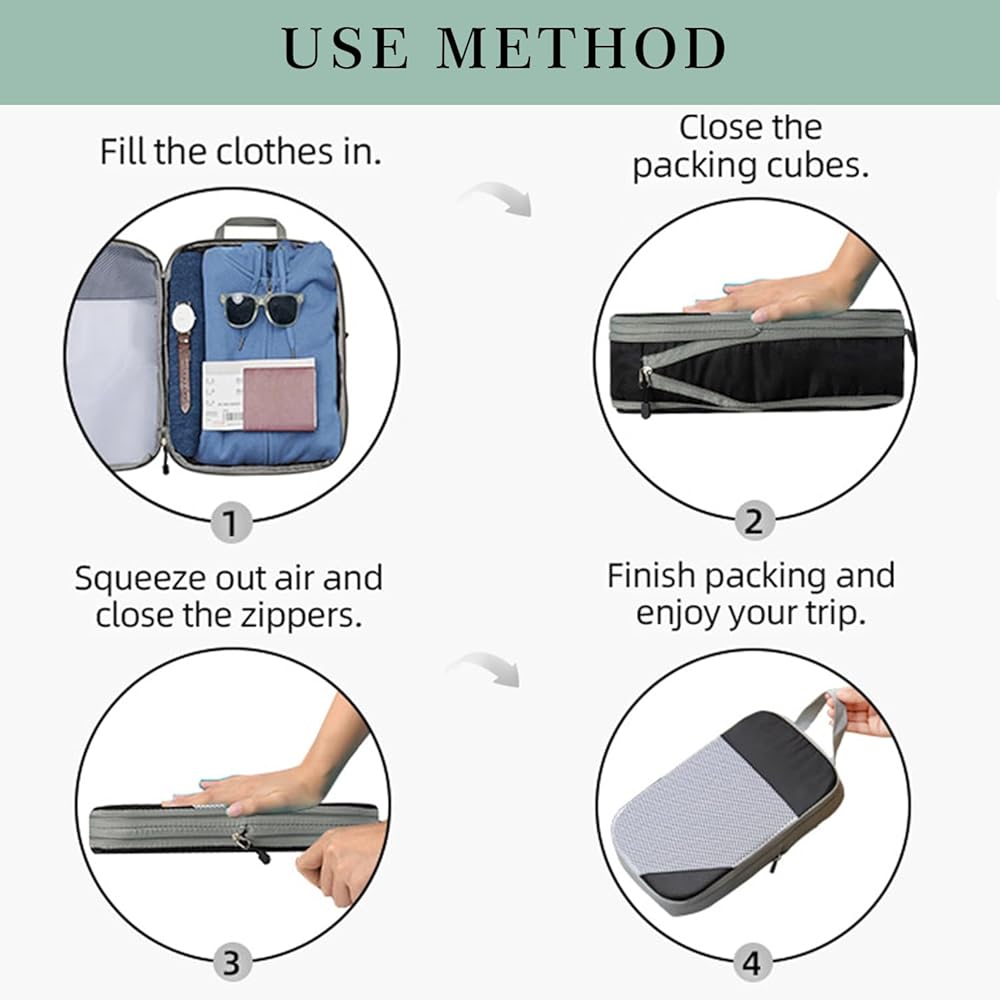 USE METHOD

Fill the clothes in.

1

Close the packing cubes.

2

Squeeze out air and close the zippers.

3

Finish packing and enjoy your trip.

4