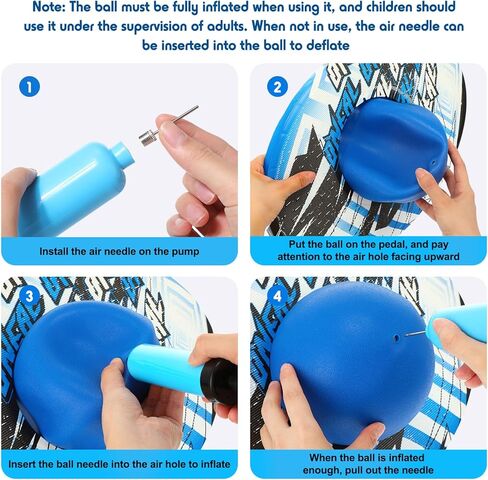 Note: The ball must be fully inflated when using it, and children should use it under the supervision of adults. When not in use, the air needle can be inserted into the ball to deflate

1

Install the air needle on the pump

2

Put the ball on the pedal, and pay attention to the air hole facing upward

3

Insert the ball needle into the air hole to inflate

4

When the ball is inflated enough, pull out the needle