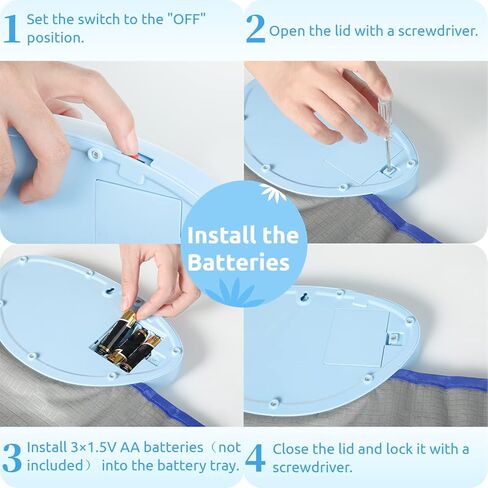 1 Set the switch to the "OFF" position.

2 Open the lid with a screwdriver.

Install the Batteries

3 Install 3×1.5V AA batteries（not included） into the battery tray.

4 Close the lid and lock it with a screwdriver.