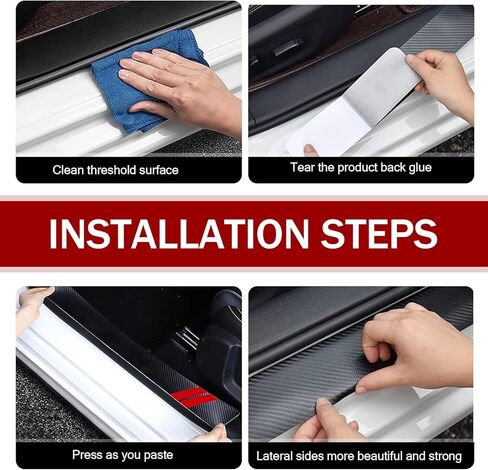 Clean threshold surface

Tear the product back glue

INSTALLATION STEPS

Press as you paste

Lateral sides more beautiful and strong