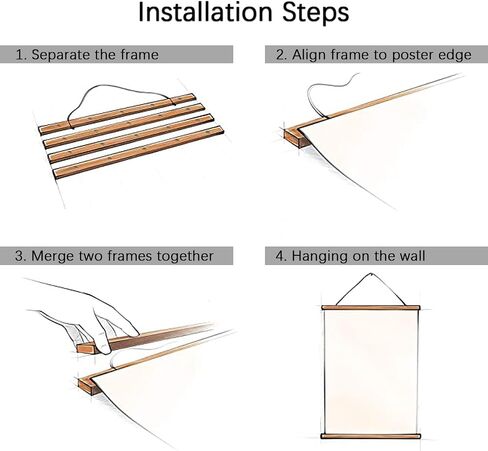 Installation Steps

1. Separate the frame

2. Align frame to poster edge

3. Merge two frames together

4. Hanging on the wall