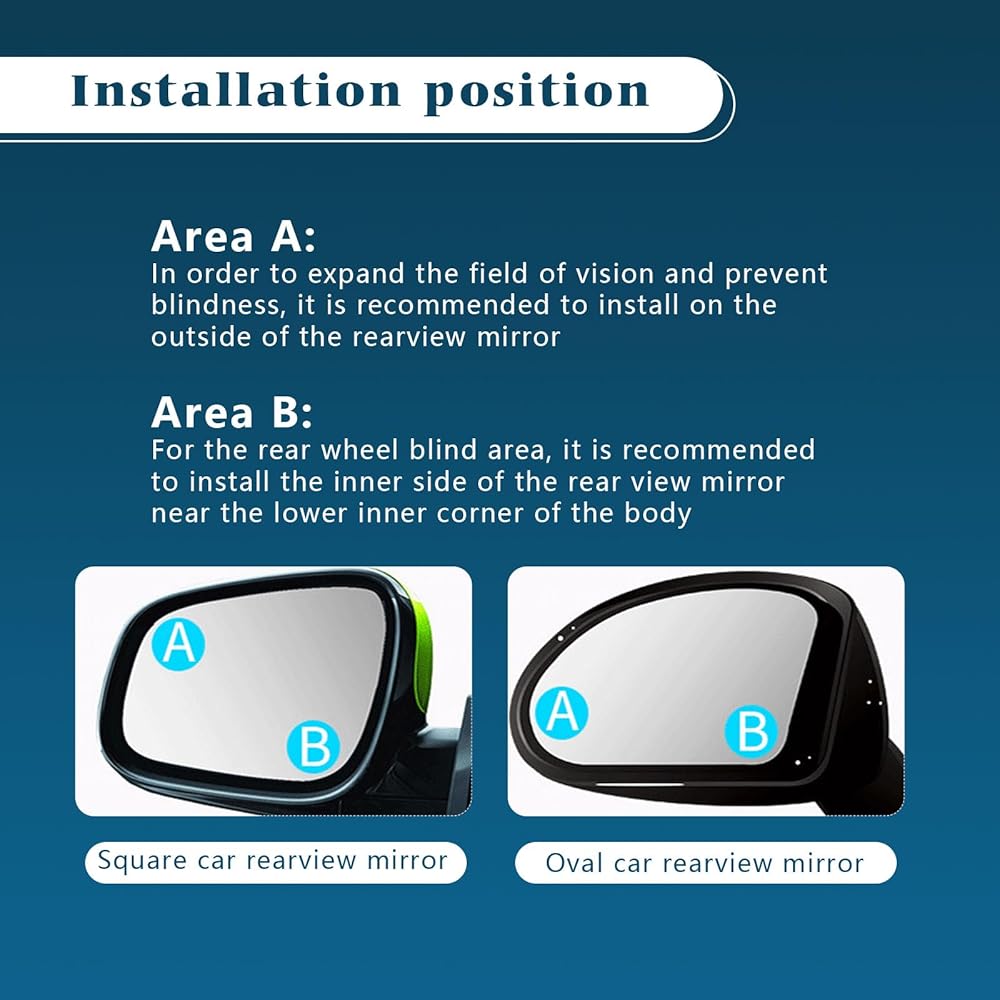 Installation position

Area A:
In order to expand the field of vision and prevent blindness, it is recommended to install on the outside of the rearview mirror

Area B:
For the rear wheel blind area, it is recommended to install the inner side of the rear view mirror near the lower inner corner of the body

A
B

A
B

Square car rearview mirror

Oval car rearview mirror