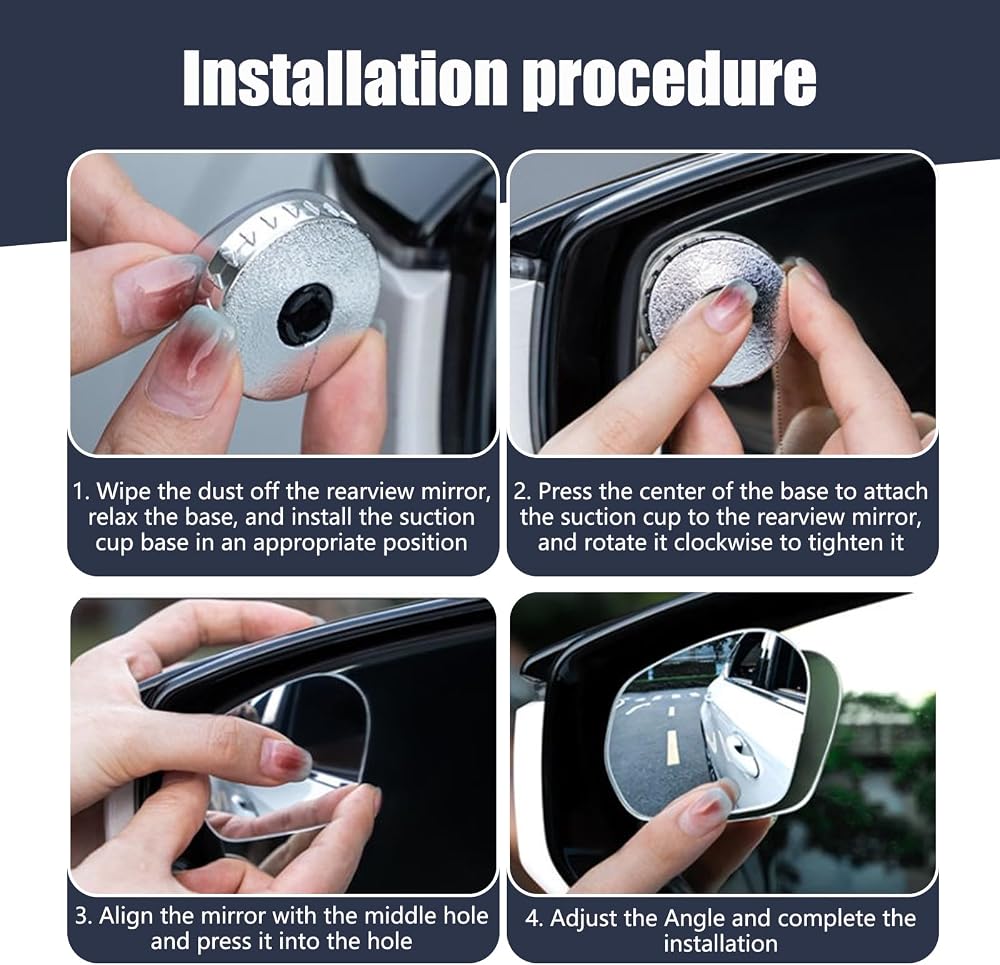 Installation procedure

1. Wipe the dust off the rearview mirror, relax the base, and install the suction cup base in an appropriate position

2. Press the center of the base to attach the suction cup to the rearview mirror, and rotate it clockwise to tighten it

3. Align the mirror with the middle hole and press it into the hole

4. Adjust the Angle and complete the installation