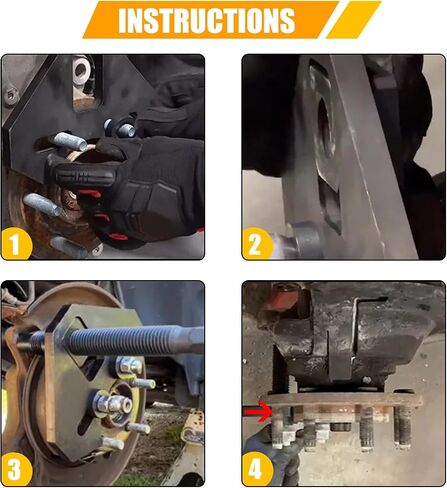 INSTRUCTIONS

1

2

3

4