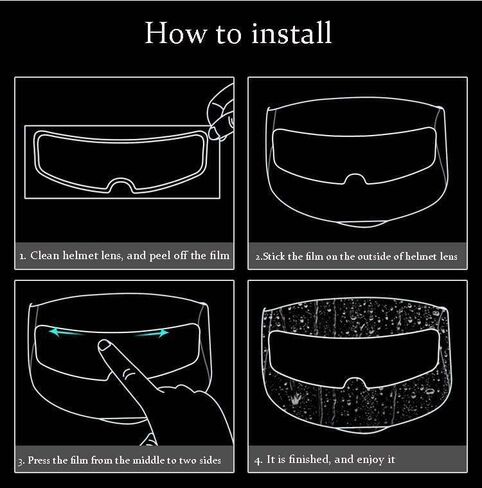 How to install

1. Clean helmet lens, and peel off the film

2.Stick the film on the outside of helmet lens

3. Press the film from the middle to two sides

4. It is finished, and enjoy it