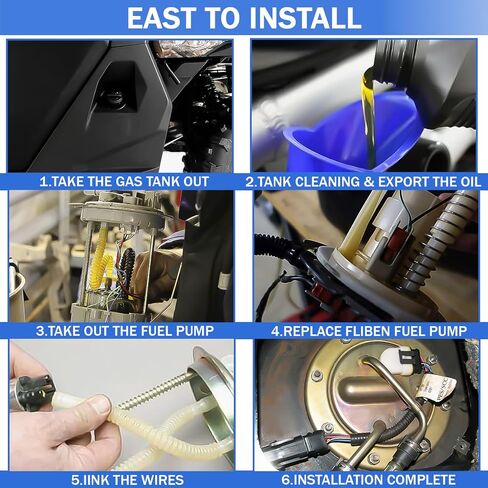 EAST TO INSTALL

1.TAKE THE GAS TANK OUT

2.TANK CLEANING & EXPORT THE OIL

3.TAKE OUT THE FUEL PUMP

4.REPLACE FLIBEN FUEL PUMP

5.IINK THE WIRES

6.INSTALLATION COMPLETE