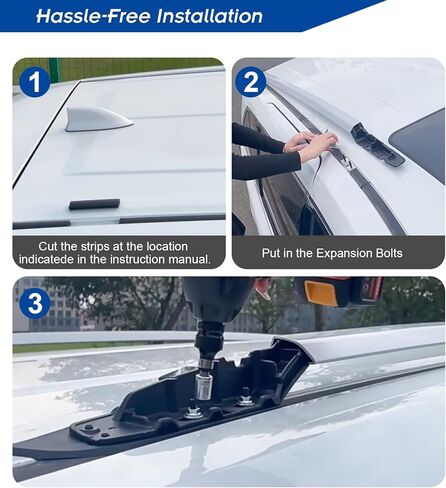 Hassle-Free Installation

1

Cut the strips at the location indicatede in the instruction manual.

2

Put in the Expansion Bolts

3