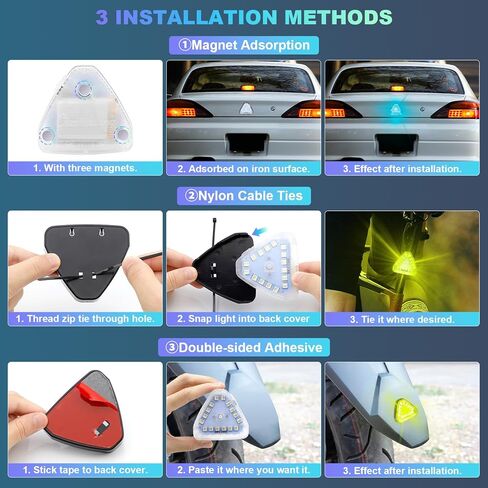 3 INSTALLATION METHODS

①Magnet Adsorption

1. With three magnets.

2. Adsorbed on iron surface.

3. Effect after installation.

②Nylon Cable Ties

1. Thread zip tie through hole.

2. Snap light into back cover

3. Tie it where desired.

③Double-sided Adhesive

1. Stick tape to back cover.

2. Paste it where you want it.

3. Effect after installation.