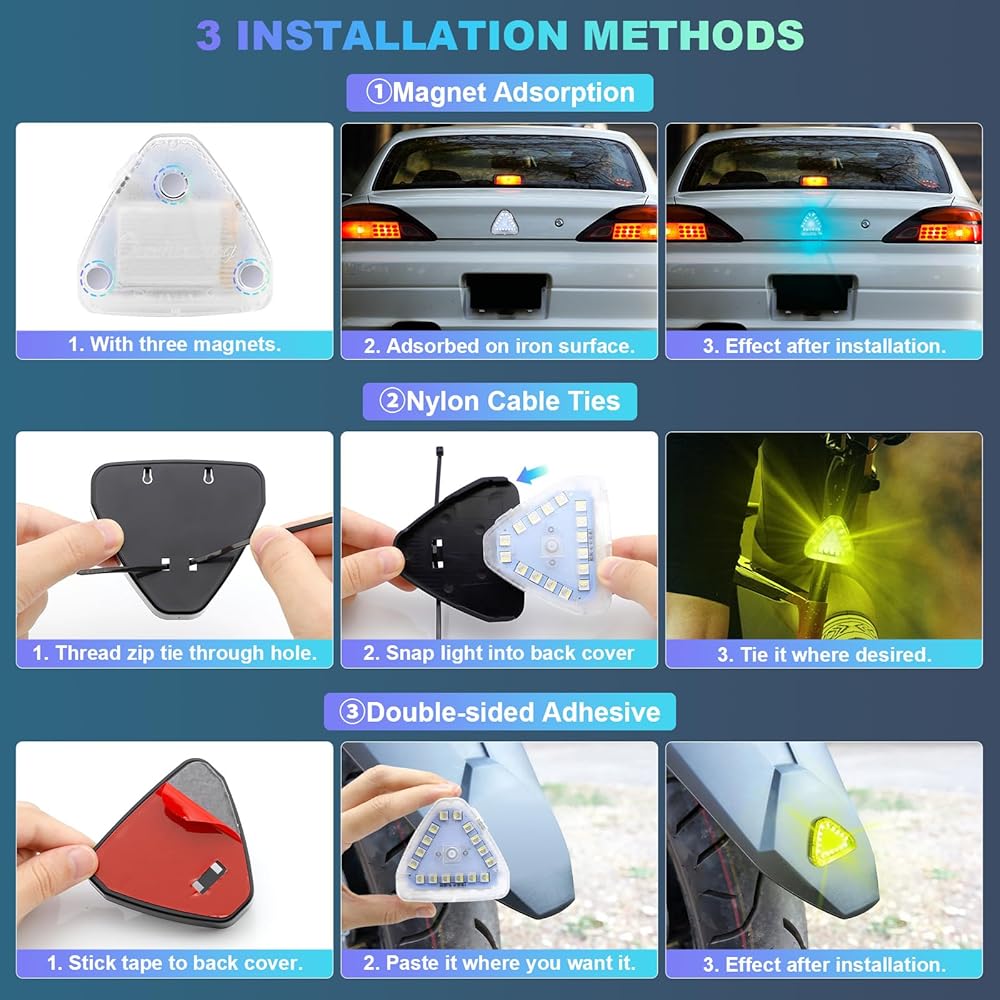 3 INSTALLATION METHODS

①Magnet Adsorption

1. With three magnets.

2. Adsorbed on iron surface.

3. Effect after installation.

②Nylon Cable Ties

1. Thread zip tie through hole.

2. Snap light into back cover

3. Tie it where desired.

③Double-sided Adhesive

1. Stick tape to back cover.

2. Paste it where you want it.

3. Effect after installation.