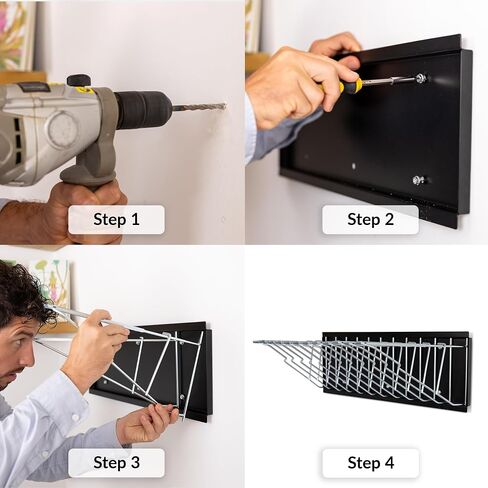 Step 1

Step 2

Step 3

Step 4