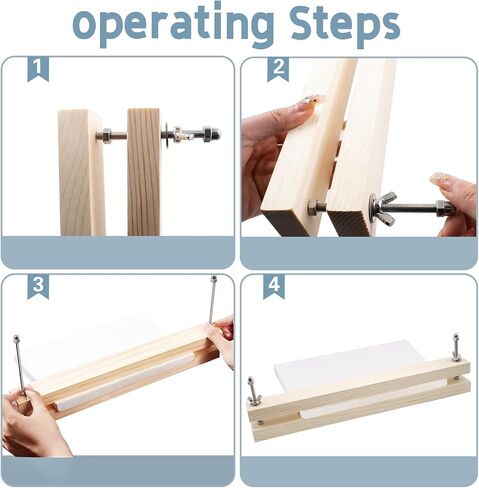 operating Steps

1

2

3

4