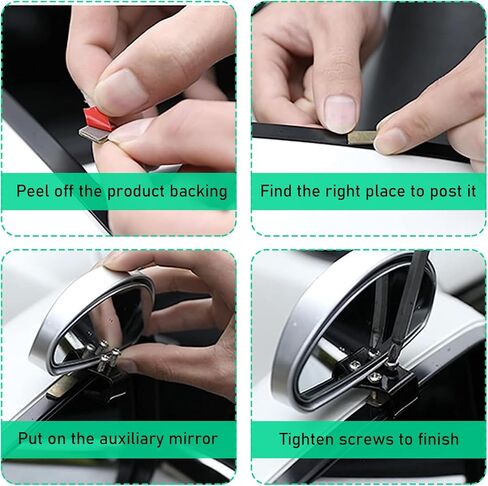 Peel off the product backing

Find the right place to post it

Put on the auxiliary mirror

Tighten screws to finish