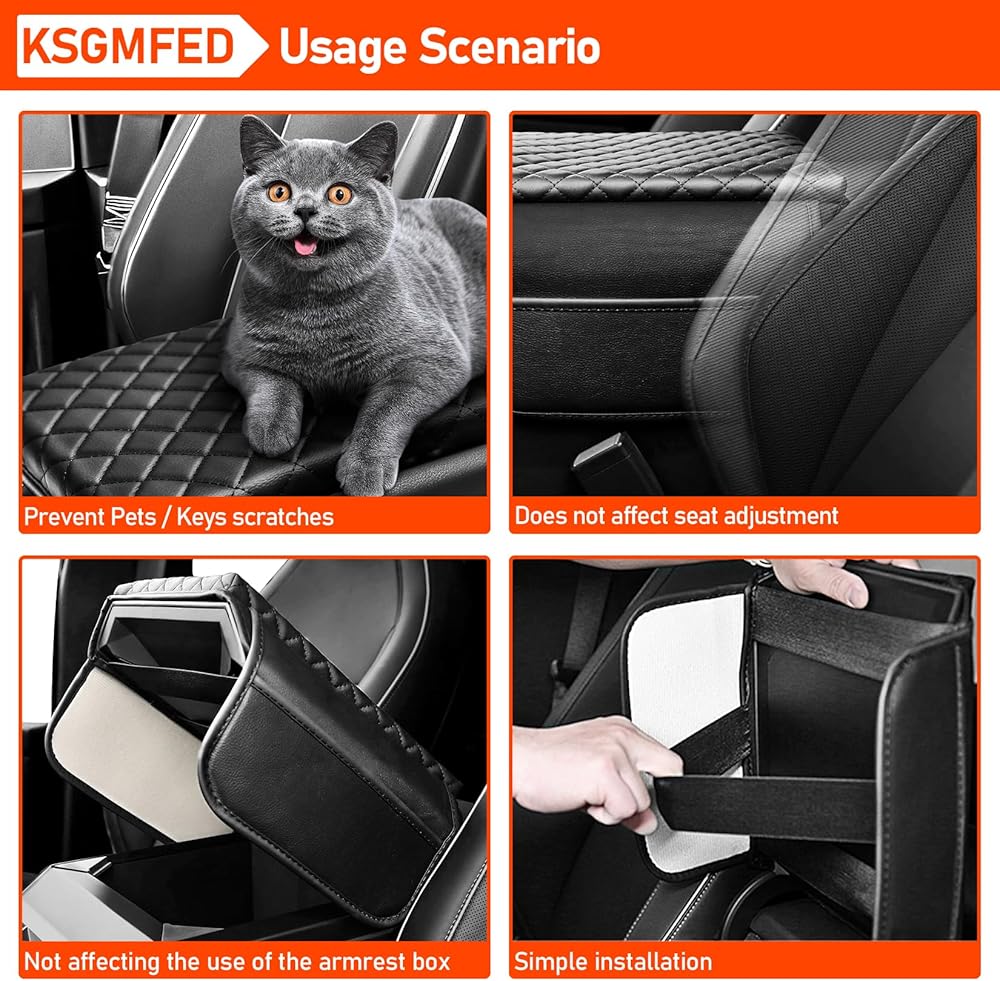 KSGMFED Usage Scenario

Prevent Pets / Keys scratches

Does not affect seat adjustment

Not affecting the use of the armrest box

Simple installation