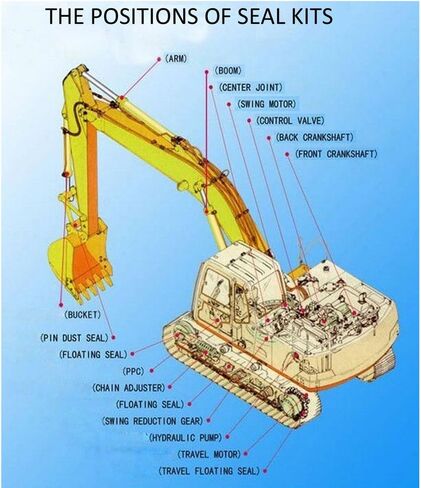 THE POSITIONS OF SEAL KITS

(ARM)

(BOOM)

(CENTER JOINT)

(SWING MOTOR)

(CONTROL VALVE)

(BACK CRANKSHAFT)

(FRONT CRANKSHAFT)

(BUCKET)

(PIN DUST SEAL)

(FLOATING SEAL)

(PPC)

(CHAIN ADJUSTER)

(FLOATING SEAL)

(SWING REDUCTION GEAR)

(HYDRAULIC PUMP)

(TRAVEL MOTOR)

(TRAVEL FLOATING SEAL)