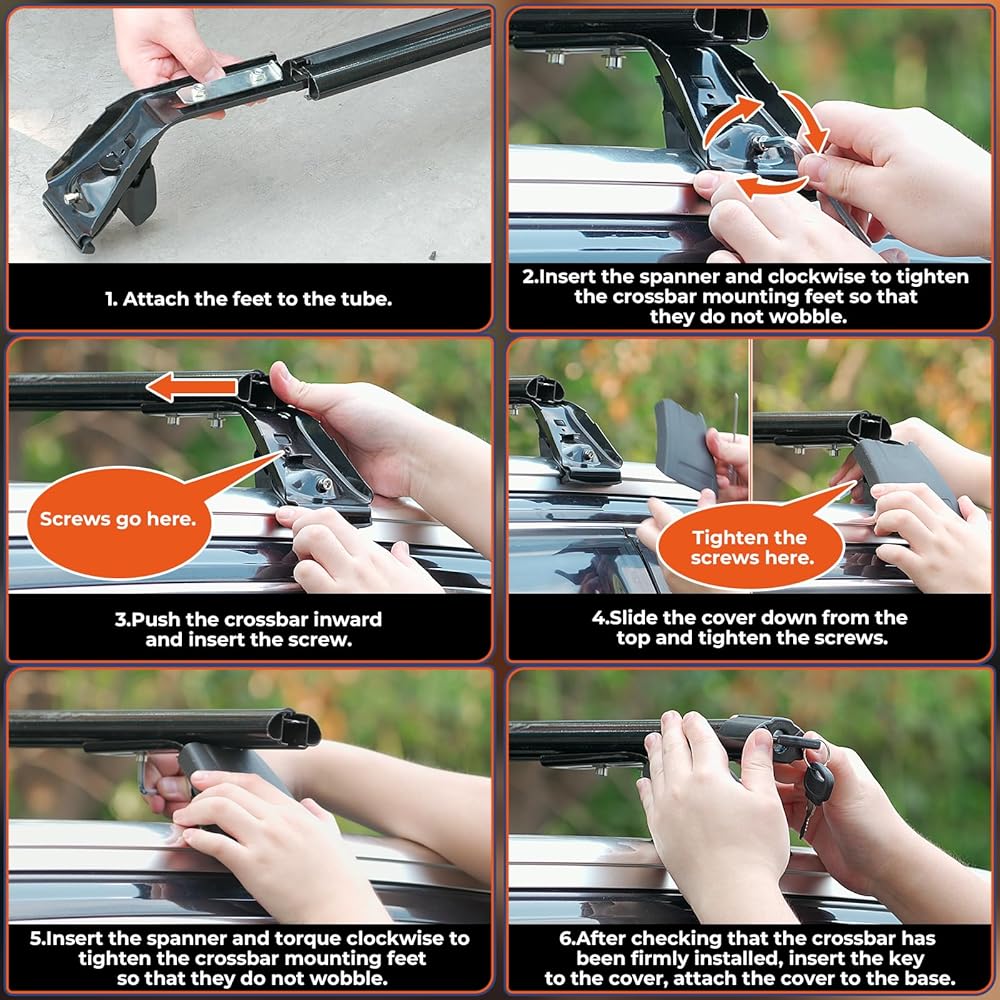 1. Attach the feet to the tube.

2.Insert the spanner and clockwise to tighten the crossbar mounting feet so that they do not wobble.

Screws go here.

3.Push the crossbar inward and insert the screw.

Tighten the screws here.

4.Slide the cover down from the top and tighten the screws.

5.Insert the spanner and torque clockwise to tighten the crossbar mounting feet so that they do not wobble.

6.After checking that the crossbar has been firmly installed, insert the key to the cover, attach the cover to the base.