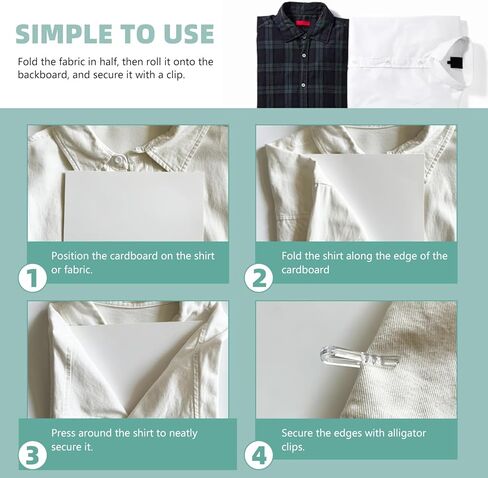 SIMPLE TO USE

Fold the fabric in half, then roll it onto the backboard, and secure it with a clip.

1 Position the cardboard on the shirt or fabric.

2 Fold the shirt along the edge of the cardboard

3 Press around the shirt to neatly secure it.

4 Secure the edges with alligator clips.