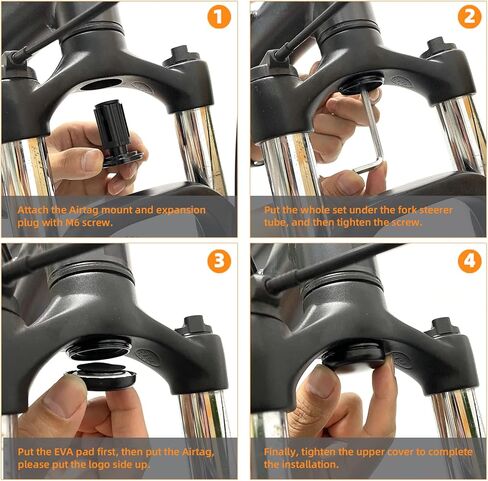 1

Attach the Airtag mount and expansion plug with M6 screw.

2

Put the whole set under the fork steerer tube, and then tighten the screw.

3

Put the EVA pad first, then put the Airtag, please put the logo side up.

4

Finally, tighten the upper cover to complete the installation.