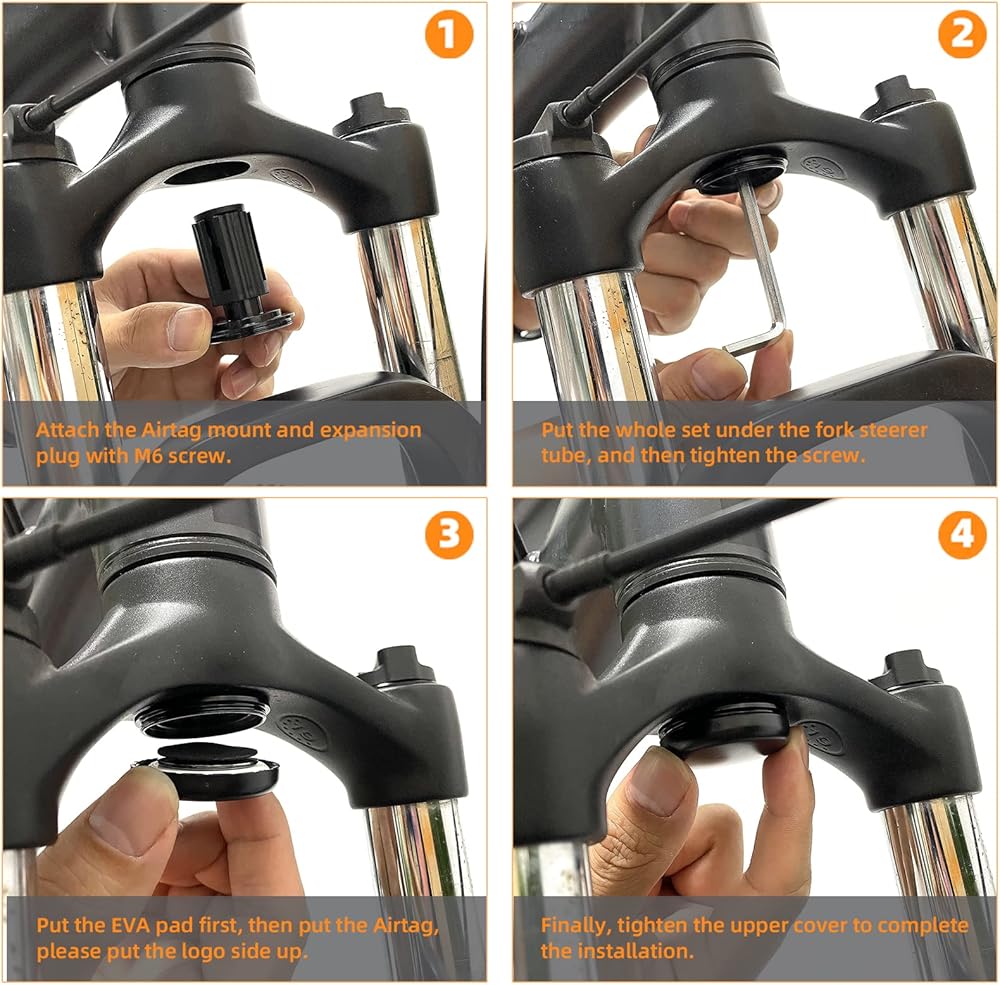 1

Attach the Airtag mount and expansion plug with M6 screw.

2

Put the whole set under the fork steerer tube, and then tighten the screw.

3

Put the EVA pad first, then put the Airtag, please put the logo side up.

4

Finally, tighten the upper cover to complete the installation.