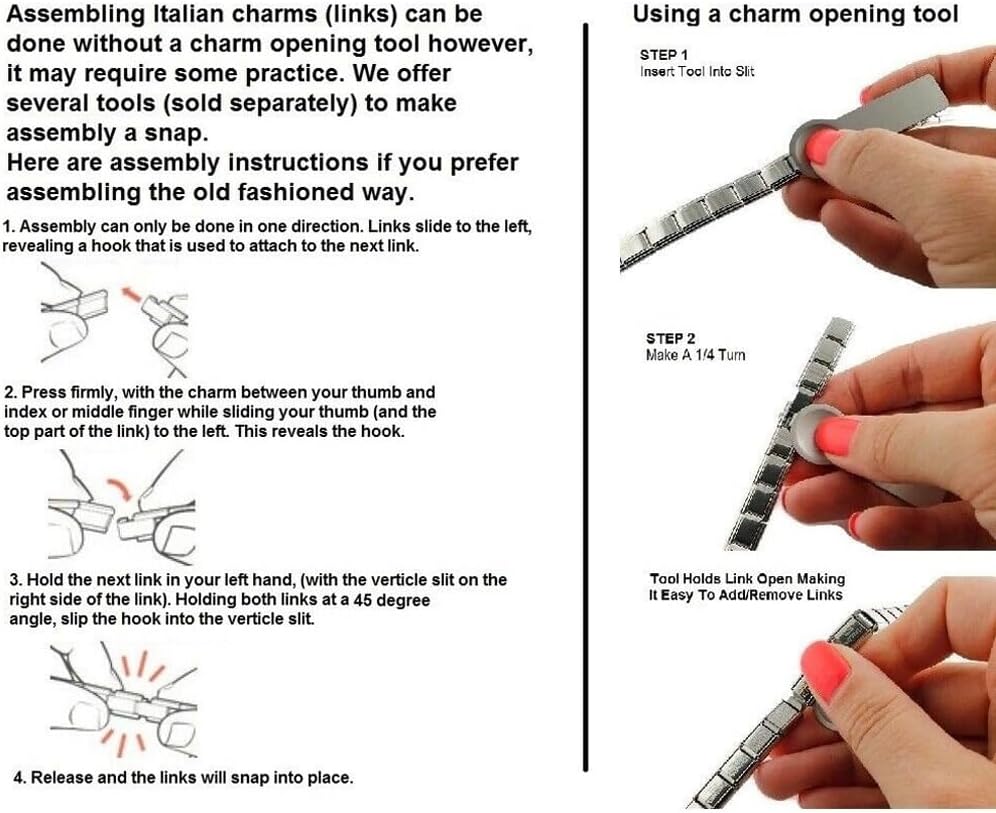 Assembling Italian charms (links) can be done without a charm opening tool however, it may require some practice. We offer several tools (sold separately) to make assembly a snap.
Here are assembly instructions if you prefer assembling the old fashioned way.

1. Assembly can only be done in one direction. Links slide to the left, revealing a hook that is used to attach to the next link.

2. Press firmly, with the charm between your thumb and index or middle finger while sliding your thumb (and the top part of the link) to the left. This reveals the hook.

3. Hold the next link in your left hand, (with the verticle slit on the right side of the link). Holding both links at a 45 degree angle, slip the hook into the verticle slit.

4. Release and the links will snap into place.

Using a charm opening tool

STEP 1
Insert Tool Into Slit

STEP 2
Make A 1/4 Turn

Tool Holds Link Open Making It Easy To Add/Remove Links