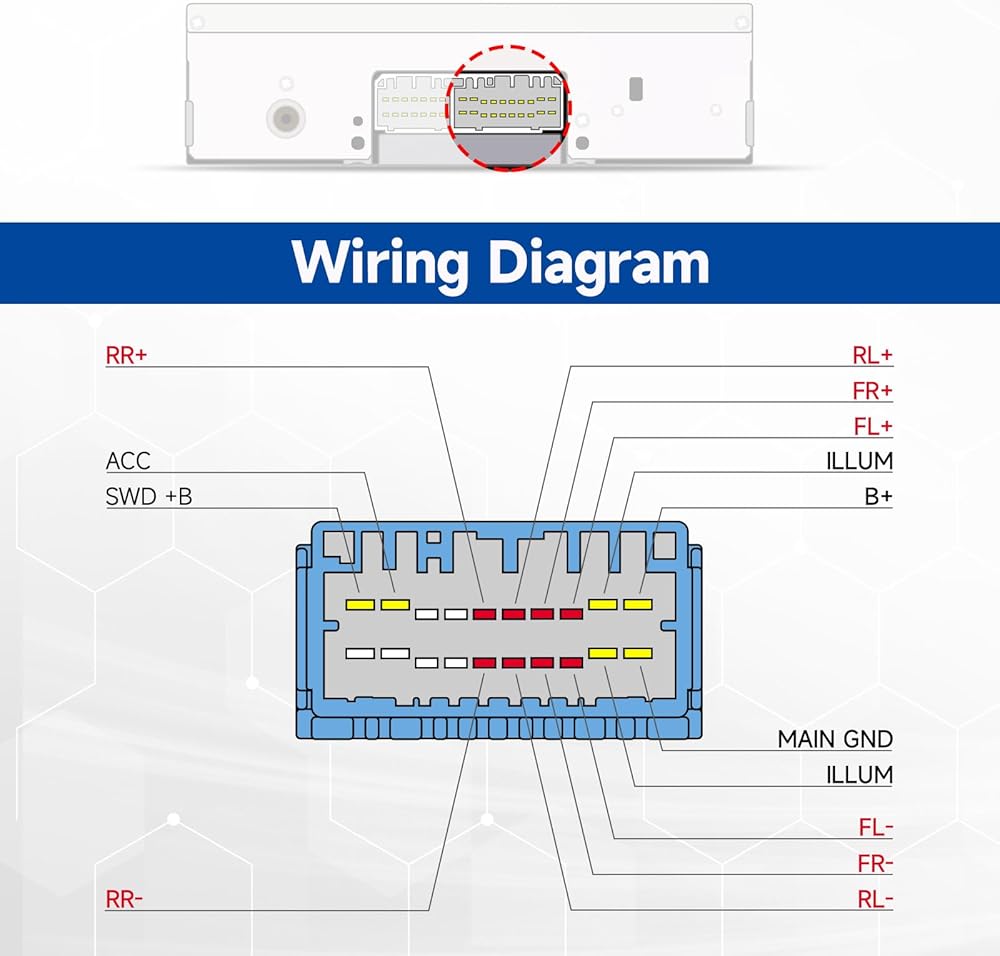 Wiring Diagram

RR+

ACC

SWD +B

RL+

FR+

FL+

ILLUM

B+

MAIN GND

ILLUM

FL-

FR-

RL-

RR-