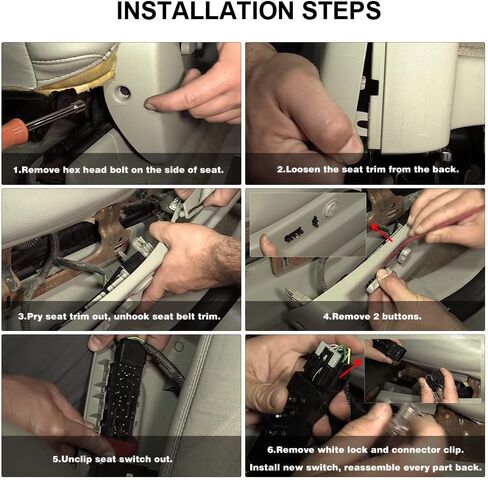 INSTALLATION STEPS

1.Remove hex head bolt on the side of seat.

2.Loosen the seat trim from the back.

3.Pry seat trim out, unhook seat belt trim.

4.Remove 2 buttons.

5.Unclip seat switch out.

6.Remove white lock and connector clip.
Install new switch, reassemble every part back.