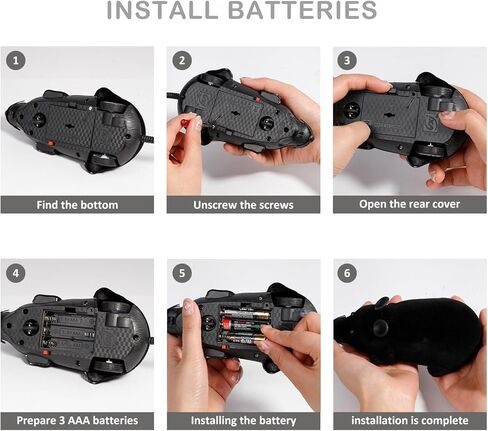 INSTALL BATTERIES

1

Find the bottom

2

Unscrew the screws

3

Open the rear cover

4

Prepare 3 AAA batteries

5

Installing the battery

6

installation is complete